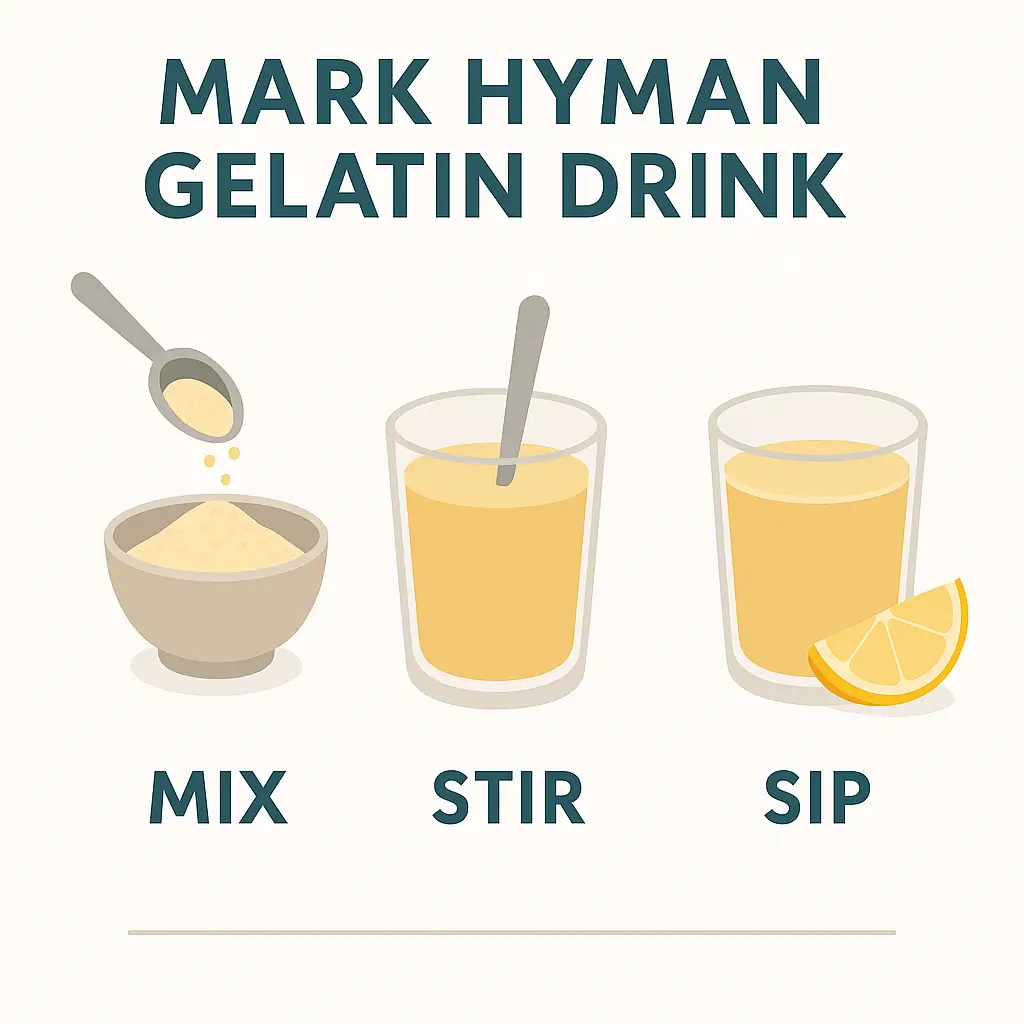 MARK HYMAN
GELATIN DRINK

MIX

STIR

SIP